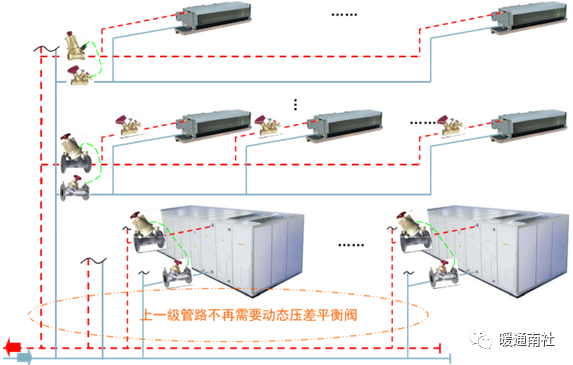 ......

⋮

......

......

上一级管路不再需要动态压差平衡阀

暖通南社