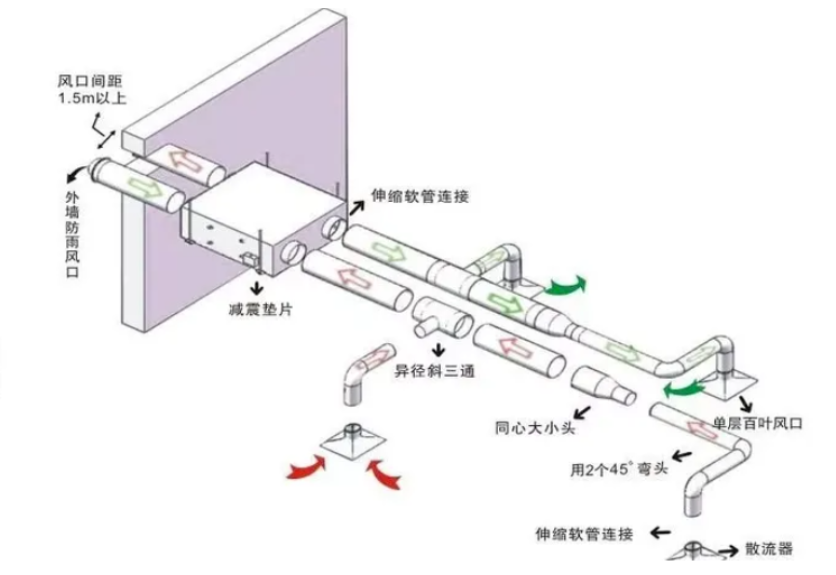 风口间距
1.5m以上

外墙防雨风口

伸缩软管连接

减震垫片

异径斜三通

同心大小头

单层百叶风口

用2个45°弯头

伸缩软管连接

散流器