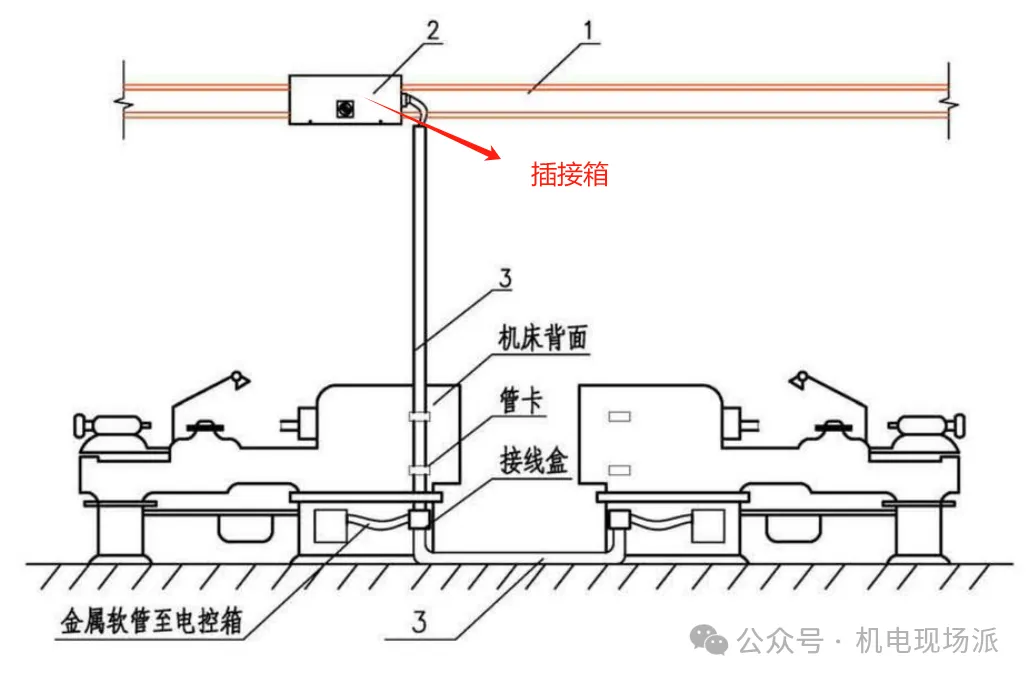 2
1
插接箱
3
机床背面
管卡
接线盒
金属软管至电控箱
3
公众号 · 机电现场派