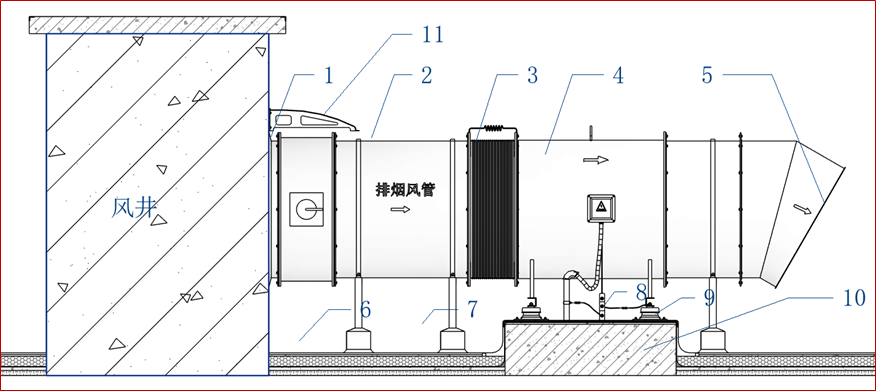 11
1
2
3
4
5
风井
排烟风管
6
7
8
9
10