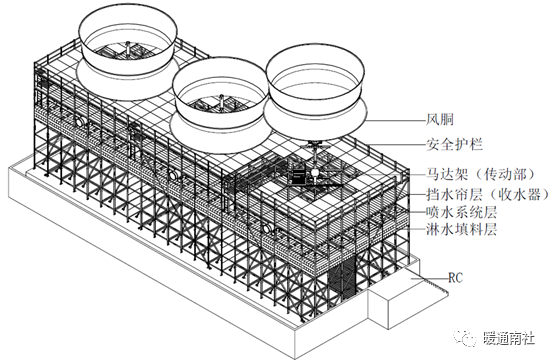 风胴
安全护栏
马达架（传动部）
挡水帘层（收水器）
喷水系统层
淋水填料层
RC
暖通南社