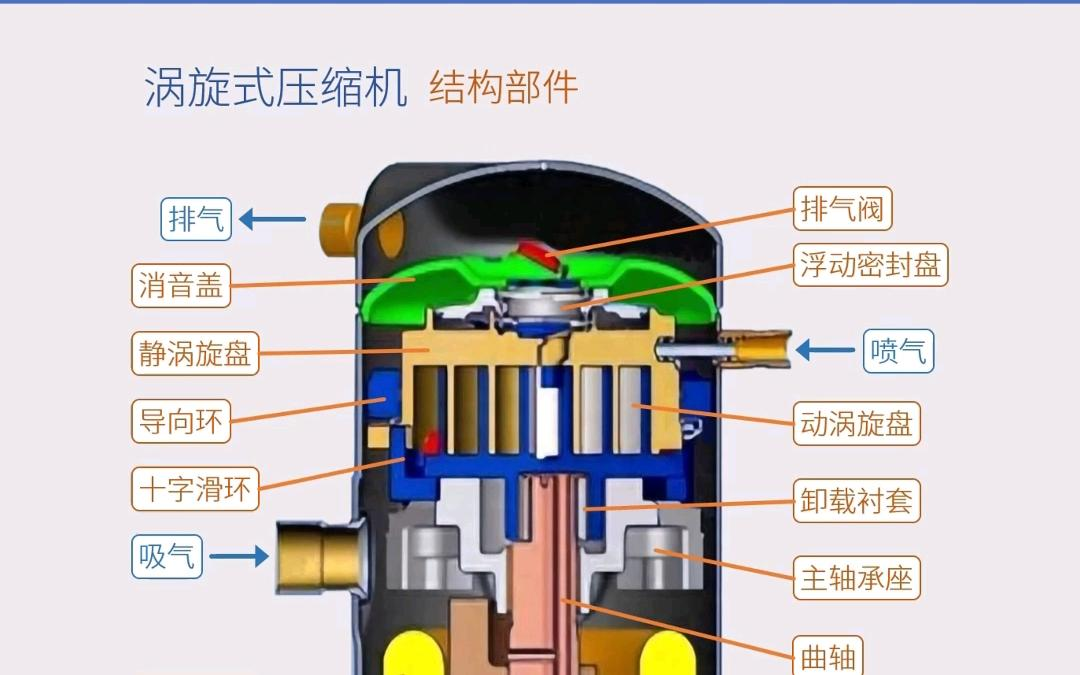 涡旋式压缩机 结构部件

排气
消音盖
静涡旋盘
导向环
十字滑环
吸气

排气阀
浮动密封盘
喷气
动涡旋盘
卸载衬套
主轴承座
曲轴