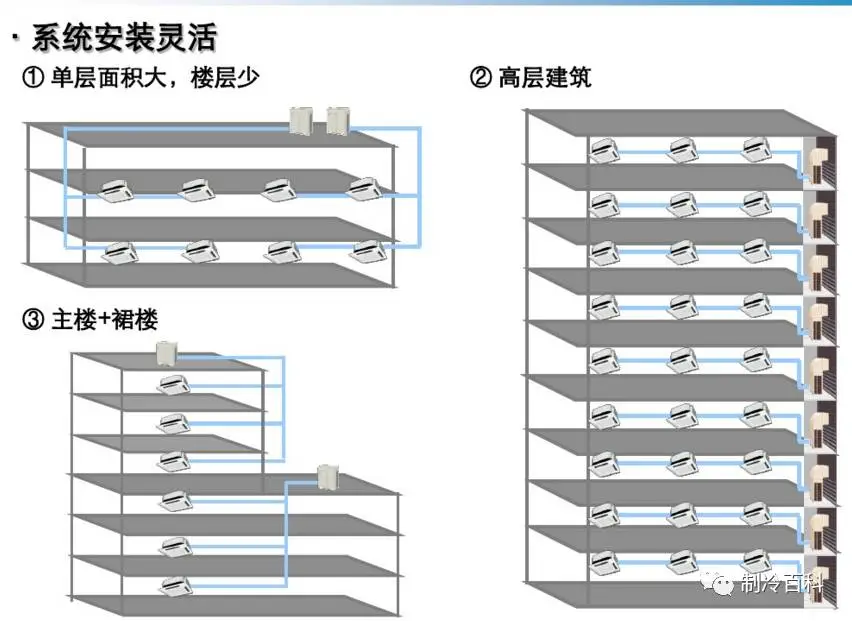 · 系统安装灵活

① 单层面积大，楼层少

② 高层建筑

③ 主楼+裙楼

制冷百科