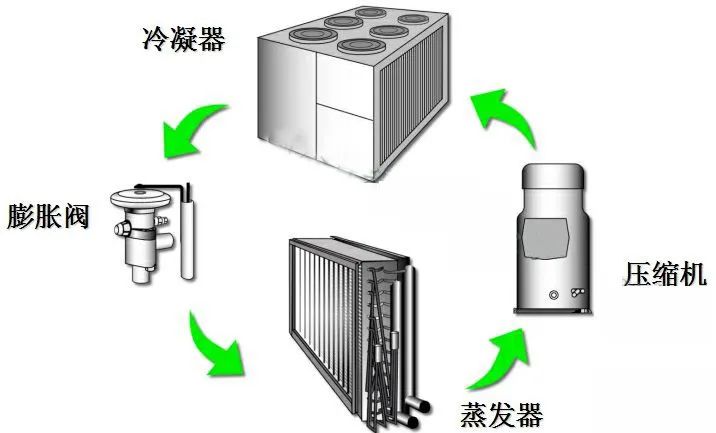 冷凝器

膨胀阀

压缩机

蒸发器