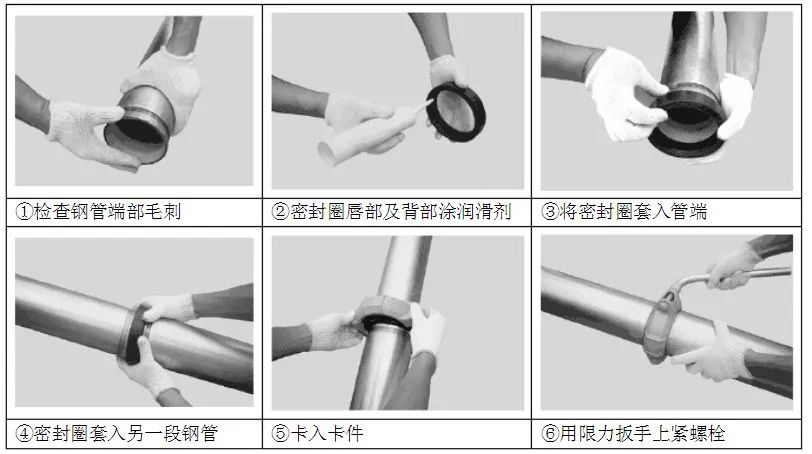 | ①检查钢管端部毛刺 | ②密封圈唇部及背部涂润滑剂 | ③将密封圈套入管端 |
|---|---|---|
| ④密封圈套入另一段钢管 | ⑤卡入卡件 | ⑥用限力扳手上紧螺栓 |