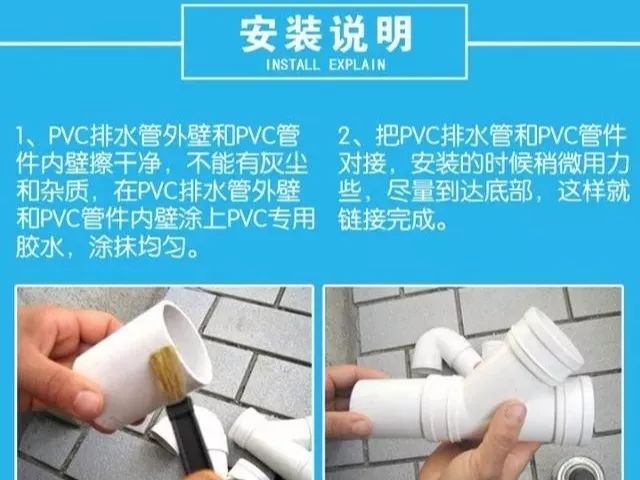 安装说明
INSTALL EXPLAIN

1、PVC排水管外壁和PVC管件内壁擦干净，不能有灰尘和杂质，在PVC排水管外壁和PVC管件内壁涂上PVC专用胶水，涂抹均匀。

2、把PVC排水管和PVC管件对接，安装的时候稍微用力些，尽量到达底部，这样就链接完成。