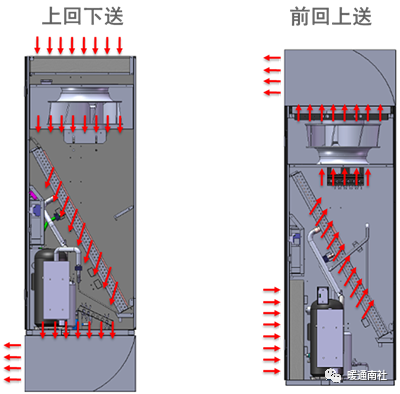 上回下送

前回上送

暖通南社