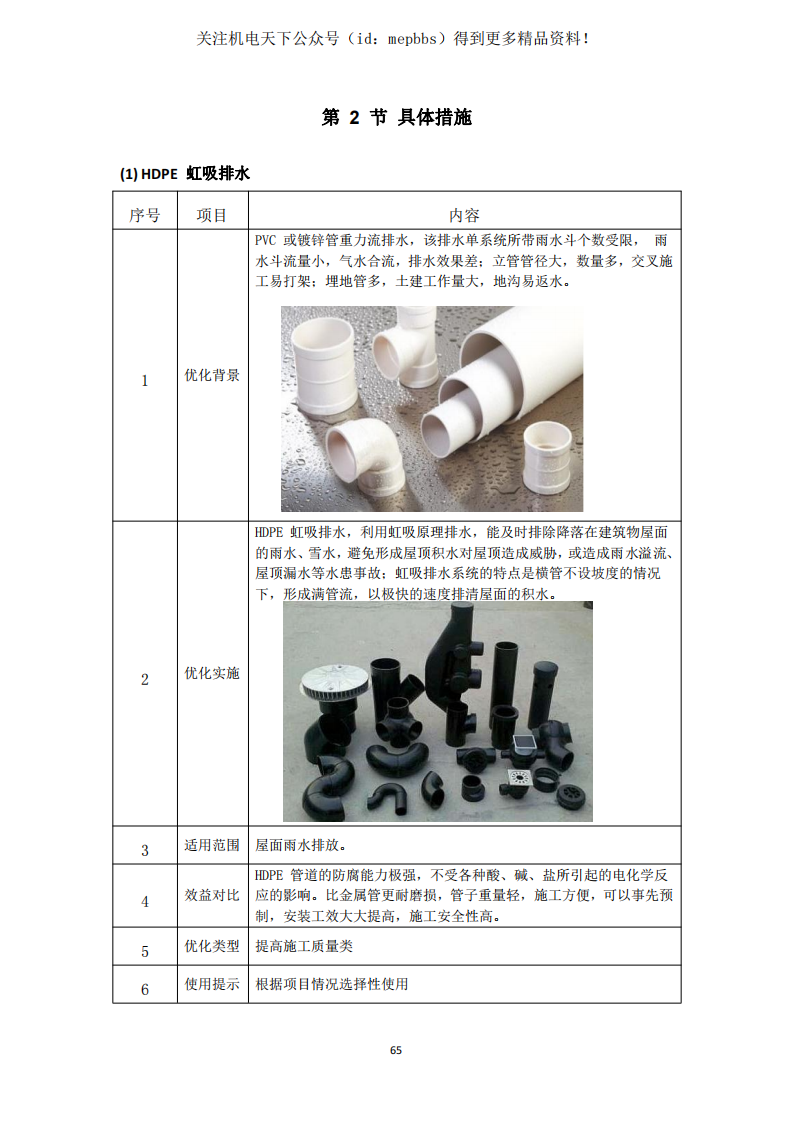 关注机电天下公众号（id：mepbbs）得到更多精品资料！

第 2 节 具体措施

(1) HDPE 虹吸排水

| 序号 | 项目 | 内容 |
|---|---|---|
| 1 | 优化背景 | PVC 或镀锌管重力流排水，该排水单系统所带雨水斗个数受限， 雨水斗流量小，气水合流，排水效果差；立管管径大，数量多，交叉施工易打架；埋地管多，土建工作量大，地沟易返水。 |
| 2 | 优化实施 | HDPE 虹吸排水，利用虹吸原理排水，能及时排除降落在建筑物屋面的雨水、雪水，避免形成屋顶积水对屋顶造成威胁，或造成雨水溢流、屋顶漏水等水患事故；虹吸排水系统的特点是横管不设坡度的情况下，形成满管流，以极快的速度排清屋面的积水。 |
| 3 | 适用范围 | 屋面雨水排放。 |
| 4 | 效益对比 | HDPE 管道的防腐能力极强，不受各种酸、碱、盐所引起的电化学反应的影响。比金属管更耐磨损，管子重量轻，施工方便，可以事先预制，安装工效大大提高，施工安全性高。 |
| 5 | 优化类型 | 提高施工质量类 |
| 6 | 使用提示 | 根据项目情况选择性使用 |

65