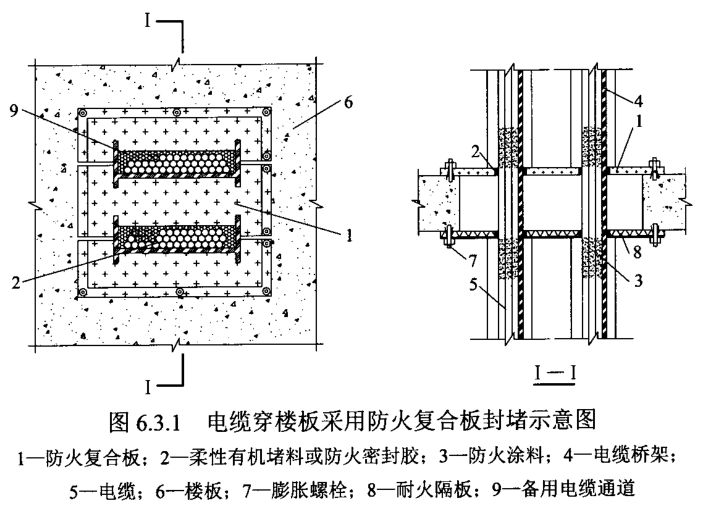 I

9

6

1

2

I

4

1

2

7

8

3

5

I—I

图 6.3.1 电缆穿楼板采用防火复合板封堵示意图

1—防火复合板；2—柔性有机堵料或防火密封胶；3—防火涂料；4—电缆桥架；5—电缆；6—楼板；7—膨胀螺栓；8—耐火隔板；9—备用电缆通道