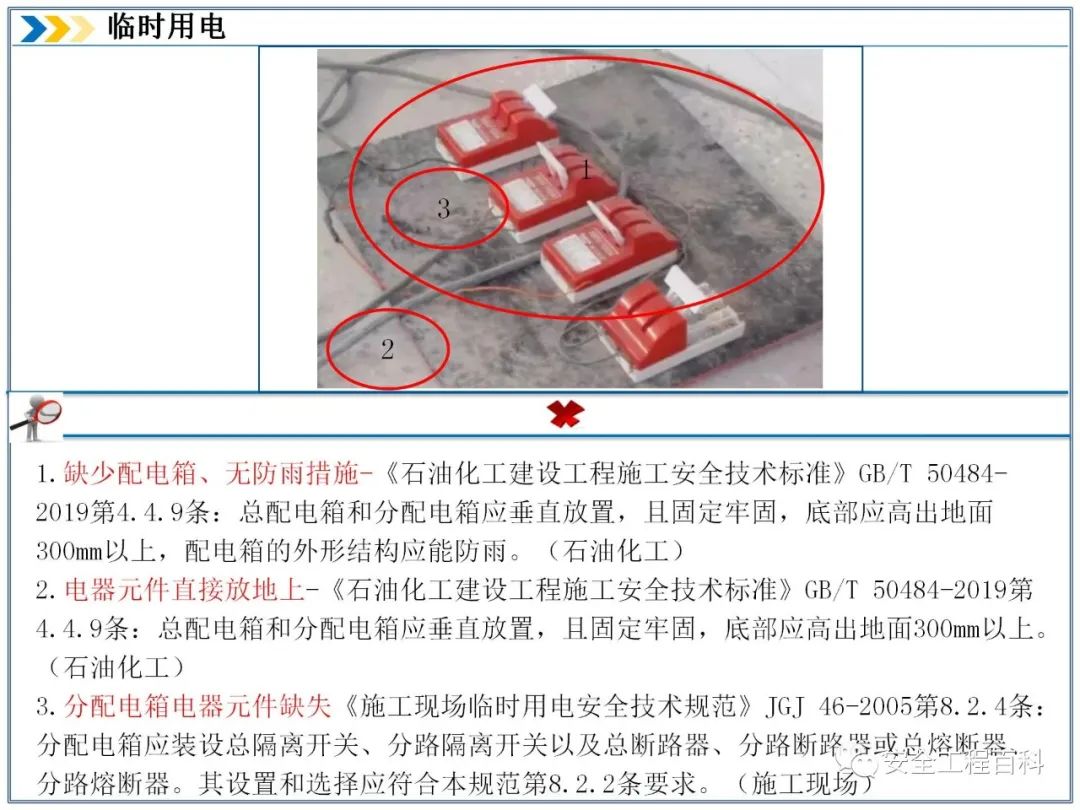 临时用电

1

3

2

1.缺少配电箱、无防雨措施-《石油化工建设工程施工安全技术标准》GB/T 50484-2019第4.4.9条：总配电箱和分配电箱应垂直放置，且固定牢固，底部应高出地面300mm以上，配电箱的外形结构应能防雨。（石油化工）
2.电器元件直接放地上-《石油化工建设工程施工安全技术标准》GB/T 50484-2019第4.4.9条：总配电箱和分配电箱应垂直放置，且固定牢固，底部应高出地面300mm以上。（石油化工）
3.分配电箱电器元件缺失《施工现场临时用电安全技术规范》JGJ 46-2005第8.2.4条：分配电箱应装设总隔离开关、分路隔离开关以及总断路器、分路断路器或总熔断器、分路熔断器。其设置和选择应符合本规范第8.2.2条要求。（施工现场）

安全工程百科