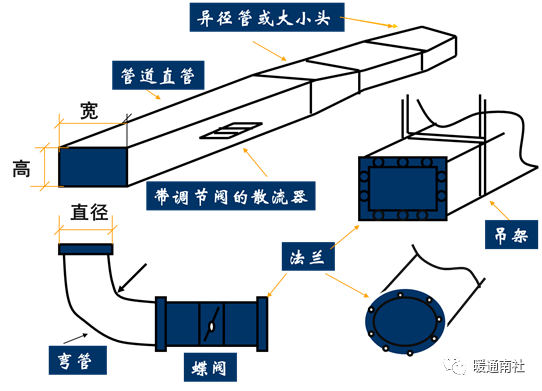 异径管或大小头

管道直管

宽

高

带调节阀的散流器

直径

吊架

法兰

弯管

蝶阀

暖通南社